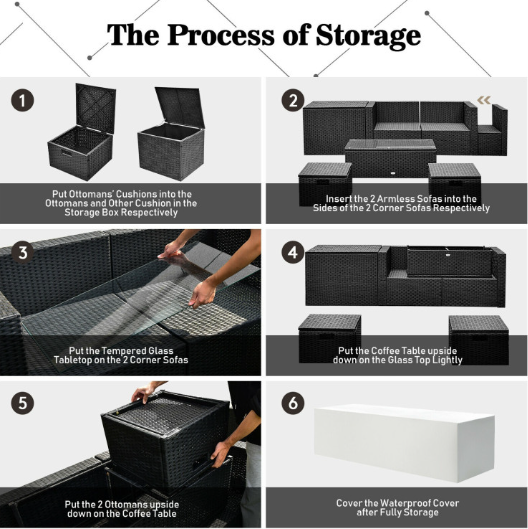 The Process of Storage

1
Put Ottomans' Cushions into the Ottomans and Other Cushion in the Storage Box Respectively

2
Insert the 2 Armless Sofas into the Sides of the 2 Corner Sofas Respectively

3
Put the Tempered Glass Tabletop on the 2 Corner Sofas

4
Put the Coffee Table upside down on the Glass Top Lightly

5
Put the 2 Ottomans upside down on the Coffee Table

6
Cover the Waterproof Cover after Fully Storage