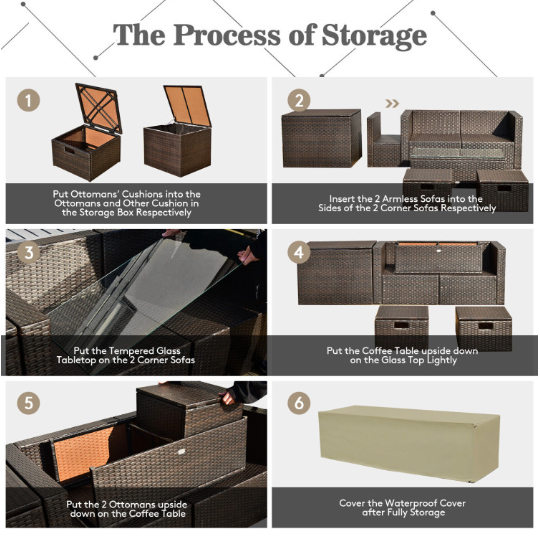 The Process of Storage

1

Put Ottomans' Cushions into the Ottomans and Other Cushion in the Storage Box Respectively

2

Insert the 2 Armless Sofas into the Sides of the 2 Corner Sofas Respectively

3

Put the Tempered Glass Tabletop on the 2 Corner Sofas

4

Put the Coffee Table upside down on the Glass Top Lightly

5

Put the 2 Ottomans upside down on the Coffee Table

6

Cover the Waterproof Cover after Fully Storage