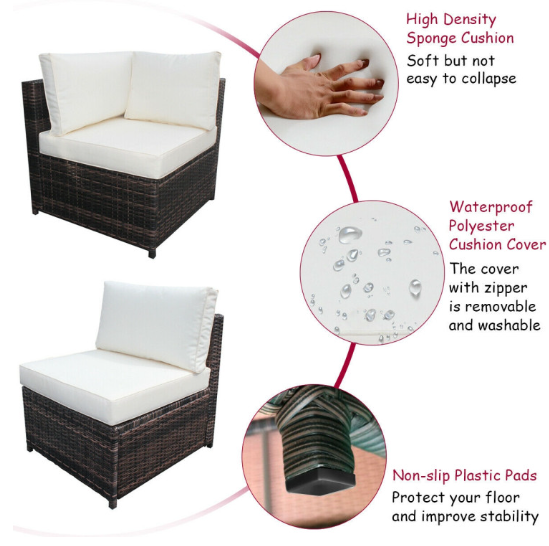 High Density Sponge Cushion

Soft but not easy to collapse

Waterproof Polyester Cushion Cover

The cover with zipper is removable and washable

Non-slip Plastic Pads

Protect your floor and improve stability