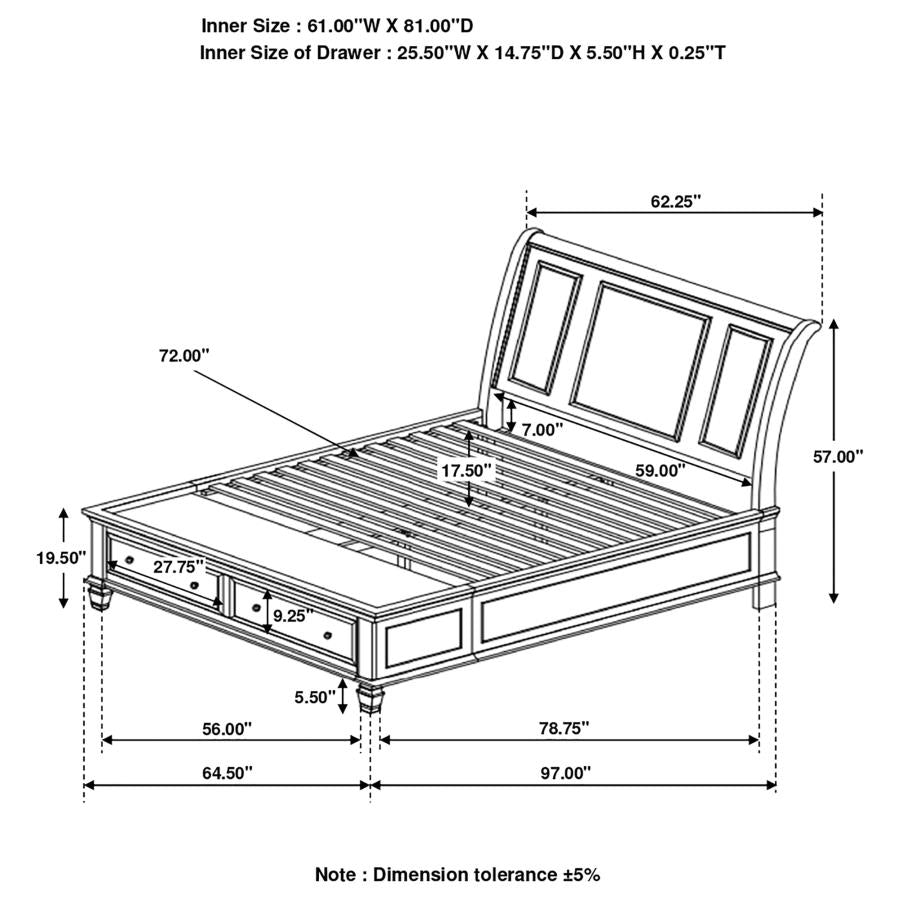 Inner Size : 61.00"W X 81.00"D
Inner Size of Drawer : 25.50"W X 14.75"D X 5.50"H X 0.25"T

62.25"
72.00"
7.00"
17.50"
59.00"
57.00"
19.50"
27.75"
9.25"
5.50"
56.00"
78.75"
64.50"
97.00"

Note : Dimension tolerance ±5%