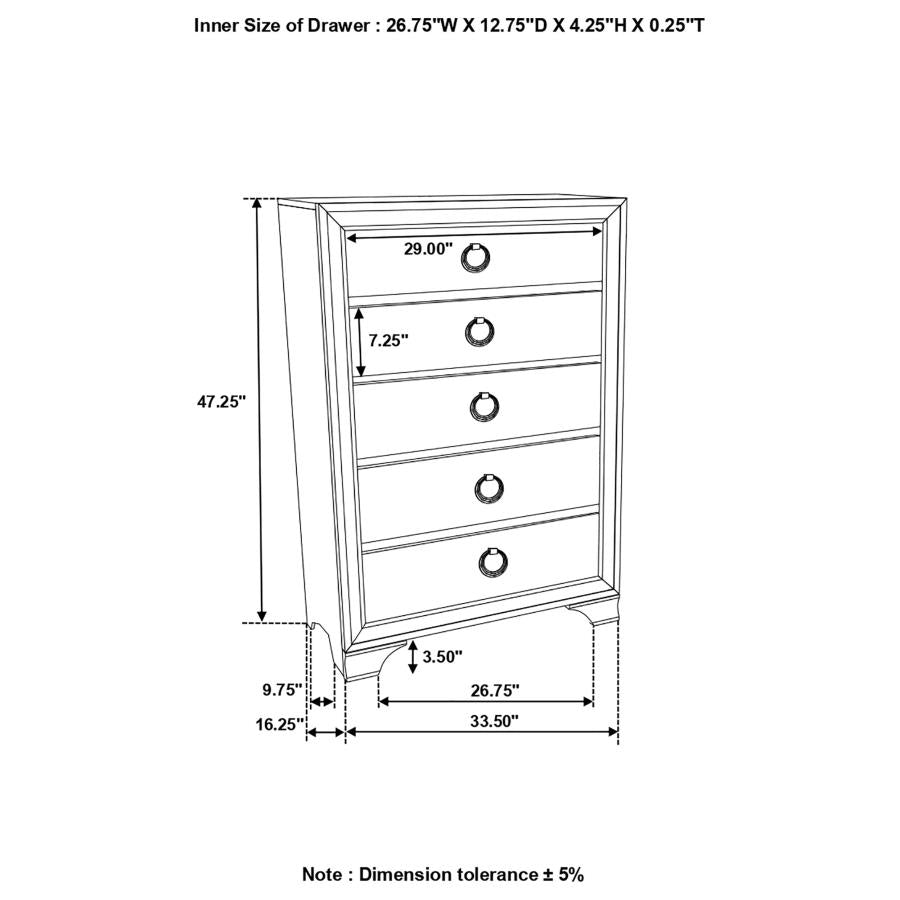 Inner Size of Drawer : 26.75"W X 12.75"D X 4.25"H X 0.25"T

29.00"

7.25"

47.25"

3.50"

9.75"

26.75"

16.25"

33.50"

Note : Dimension tolerance ± 5%