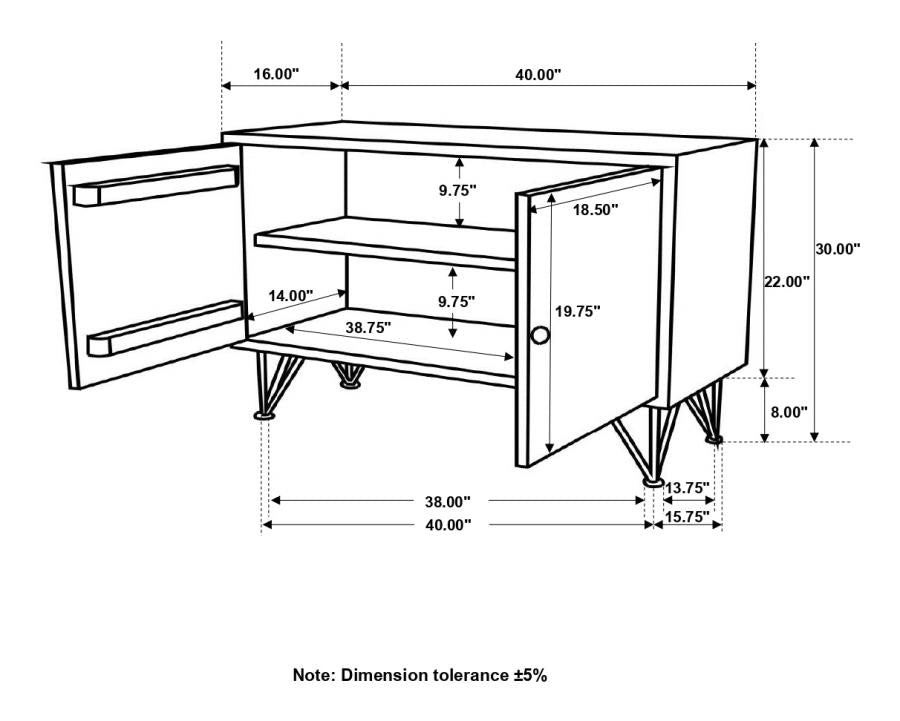 16.00"
40.00"
9.75"
18.50"
30.00"
22.00"
14.00"
9.75"
19.75"
38.75"
8.00"
13.75"
38.00"
40.00"
15.75"

Note: Dimension tolerance ±5%