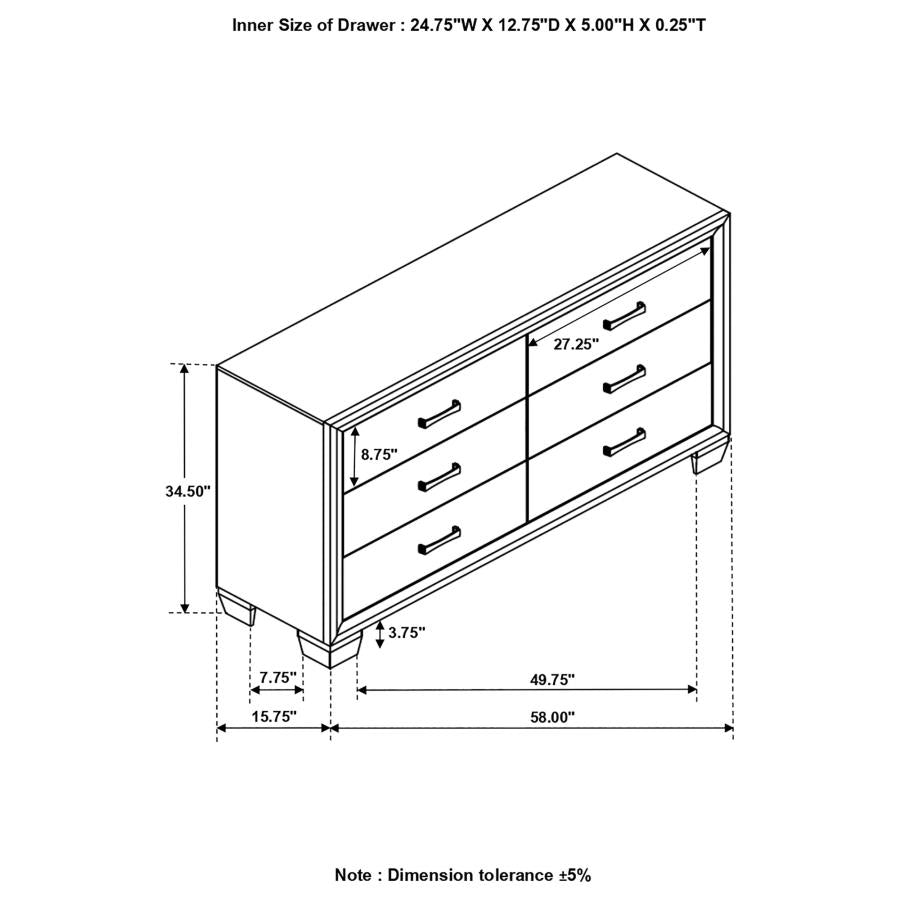 Inner Size of Drawer : 24.75"W X 12.75"D X 5.00"H X 0.25"T

27.25"

8.75"

34.50"

3.75"

7.75"

49.75"

15.75"

58.00"

Note : Dimension tolerance ±5%