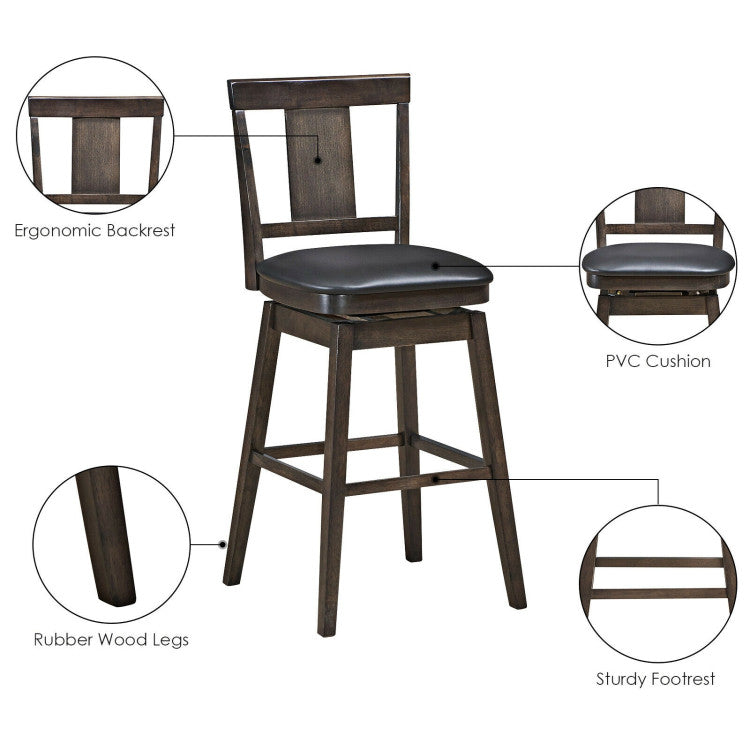 Ergonomic Backrest

PVC Cushion

Rubber Wood Legs

Sturdy Footrest