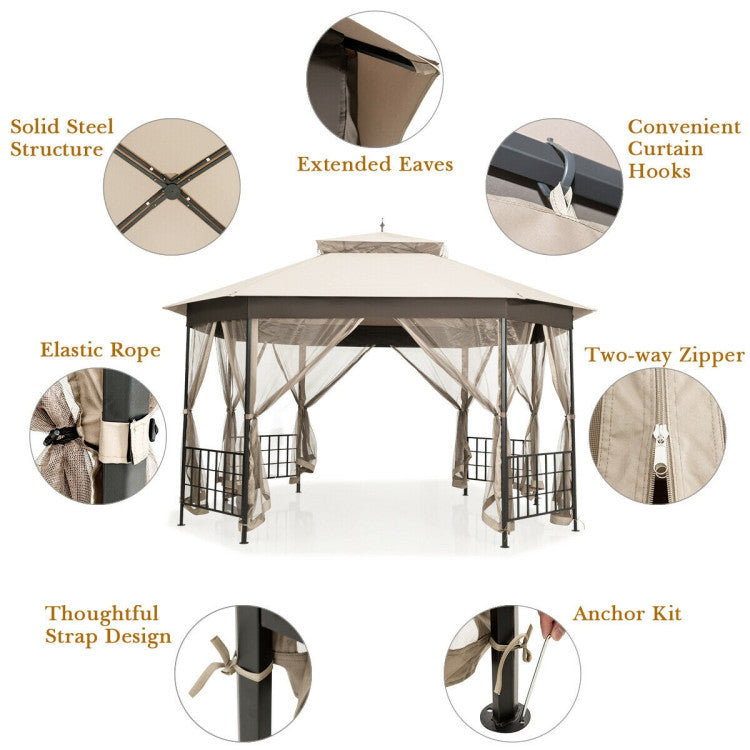 Solid Steel Structure

Extended Eaves

Convenient Curtain Hooks

Elastic Rope

Two-way Zipper

Thoughtful Strap Design

Anchor Kit