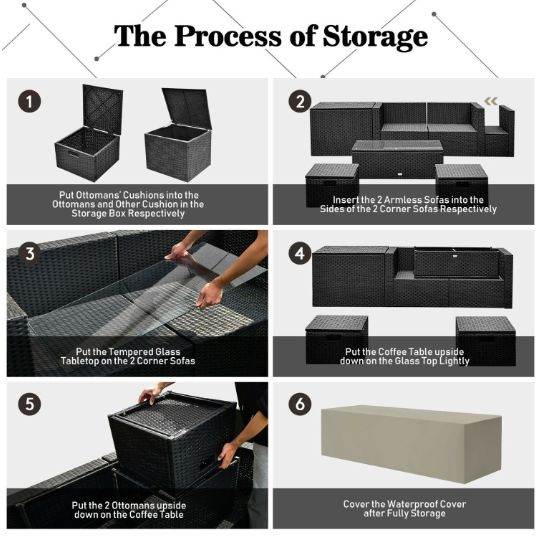 The Process of Storage

1

Put Ottomans' Cushions into the Ottomans and Other Cushion in the Storage Box Respectively

2

Insert the 2 Armless Sofas into the Sides of the 2 Corner Sofas Respectively

3

Put the Tempered Glass Tabletop on the 2 Corner Sofas

4

Put the Coffee Table upside down on the Glass Top Lightly

5

Put the 2 Ottomans upside down on the Coffee Table

6

Cover the Waterproof Cover after Fully Storage