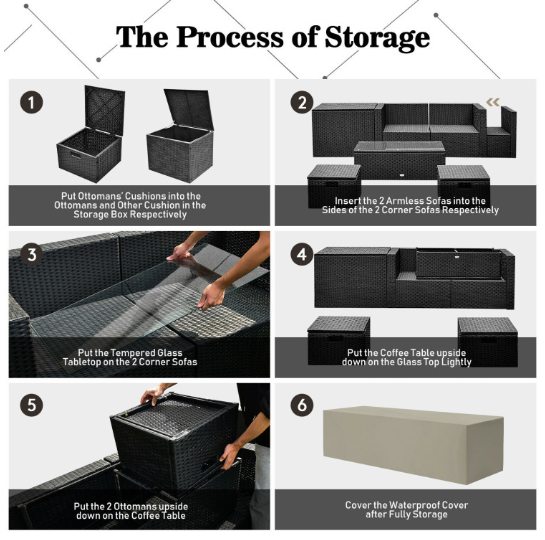 The Process of Storage

1

Put Ottomans' Cushions into the Ottomans and Other Cushion in the Storage Box Respectively

2

Insert the 2 Armless Sofas into the Sides of the 2 Corner Sofas Respectively

3

Put the Tempered Glass Tabletop on the 2 Corner Sofas

4

Put the Coffee Table upside down on the Glass Top Lightly

5

Put the 2 Ottomans upside down on the Coffee Table

6

Cover the Waterproof Cover after Fully Storage