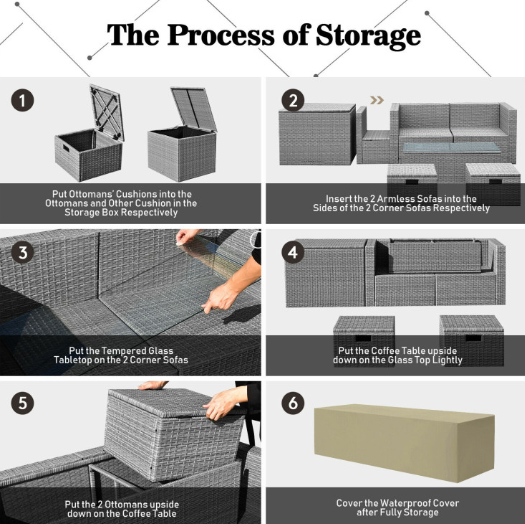 The Process of Storage

1
Put Ottomans' Cushions into the Ottomans and Other Cushion in the Storage Box Respectively

2
Insert the 2 Armless Sofas into the Sides of the 2 Corner Sofas Respectively

3
Put the Tempered Glass Tabletop on the 2 Corner Sofas

4
Put the Coffee Table upside down on the Glass Top Lightly

5
Put the 2 Ottomans upside down on the Coffee Table

6
Cover the Waterproof Cover after Fully Storage