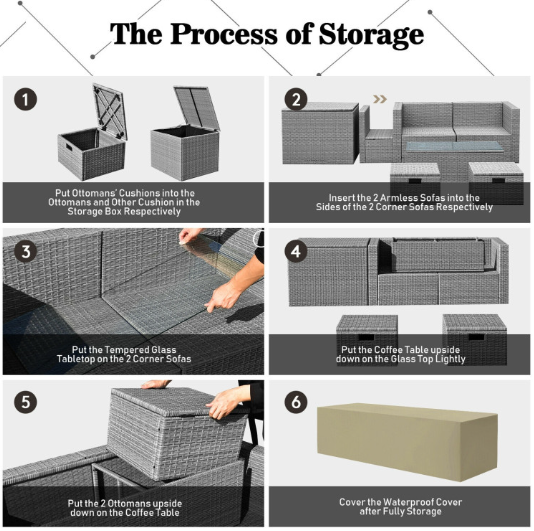 The Process of Storage

1

Put Ottomans' Cushions into the Ottomans and Other Cushion in the Storage Box Respectively

2

Insert the 2 Armless Sofas into the Sides of the 2 Corner Sofas Respectively

3

Put the Tempered Glass Tabletop on the 2 Corner Sofas

4

Put the Coffee Table upside down on the Glass Top Lightly

5

Put the 2 Ottomans upside down on the Coffee Table

6

Cover the Waterproof Cover after Fully Storage