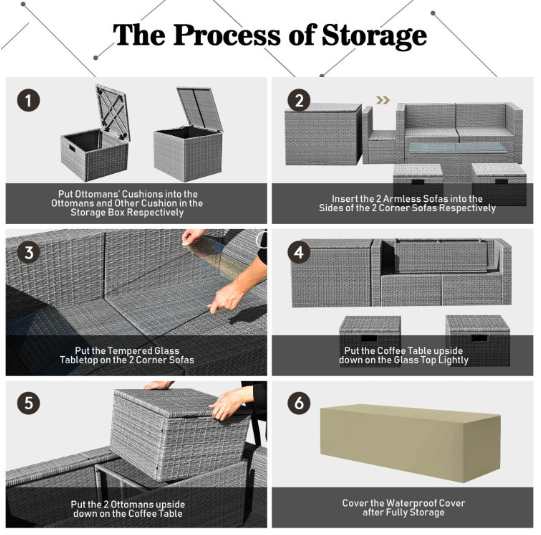 The Process of Storage

1

Put Ottomans' Cushions into the Ottomans and Other Cushion in the Storage Box Respectively

2

Insert the 2 Armless Sofas into the Sides of the 2 Corner Sofas Respectively

3

Put the Tempered Glass Tabletop on the 2 Corner Sofas

4

Put the Coffee Table upside down on the Glass Top Lightly

5

Put the 2 Ottomans upside down on the Coffee Table

6

Cover the Waterproof Cover after Fully Storage