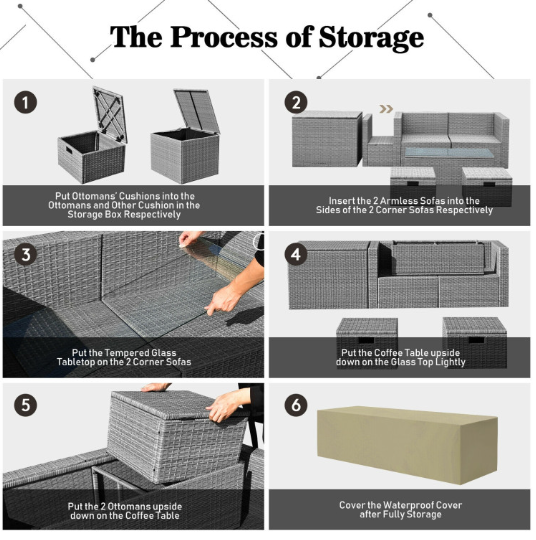 The Process of Storage

1

Put Ottomans' Cushions into the Ottomans and Other Cushion in the Storage Box Respectively

2

Insert the 2 Armless Sofas into the Sides of the 2 Corner Sofas Respectively

3

Put the Tempered Glass Tabletop on the 2 Corner Sofas

4

Put the Coffee Table upside down on the Glass Top Lightly

5

Put the 2 Ottomans upside down on the Coffee Table

6

Cover the Waterproof Cover after Fully Storage