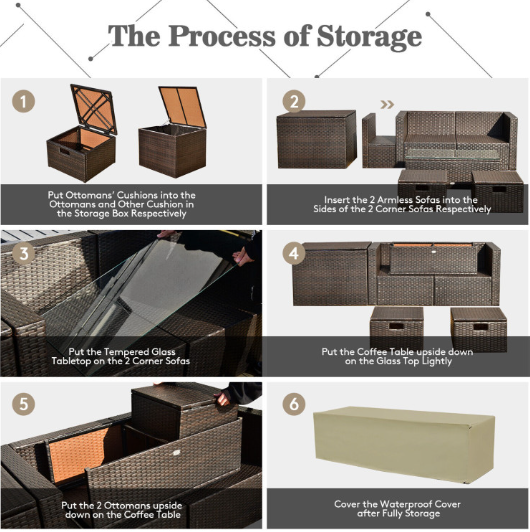 The Process of Storage

1

Put Ottomans' Cushions into the Ottomans and Other Cushion in the Storage Box Respectively

2

Insert the 2 Armless Sofas into the Sides of the 2 Corner Sofas Respectively

3

Put the Tempered Glass Tabletop on the 2 Corner Sofas

4

Put the Coffee Table upside down on the Glass Top Lightly

5

Put the 2 Ottomans upside down on the Coffee Table

6

Cover the Waterproof Cover after Fully Storage