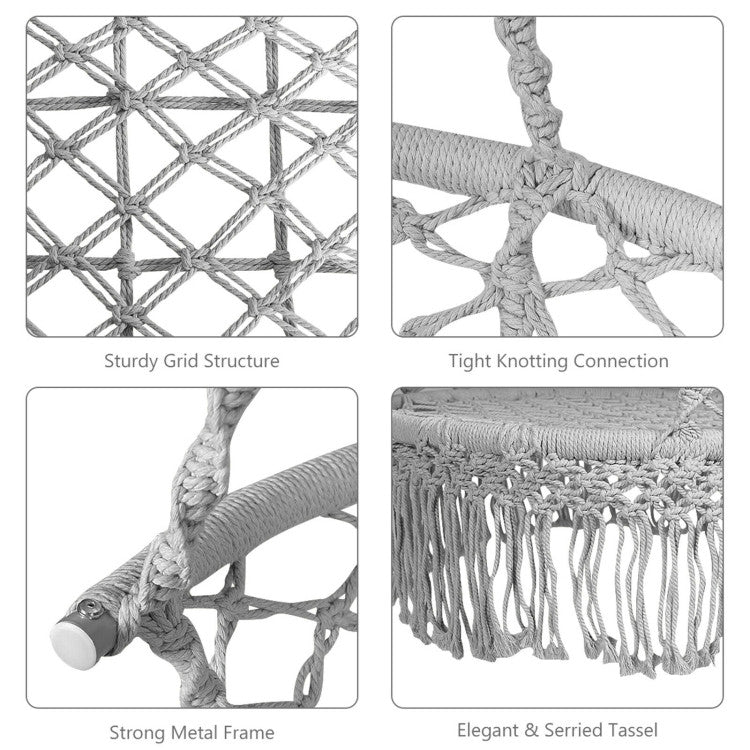 Sturdy Grid Structure

Tight Knotting Connection

Strong Metal Frame

Elegant & Serried Tassel