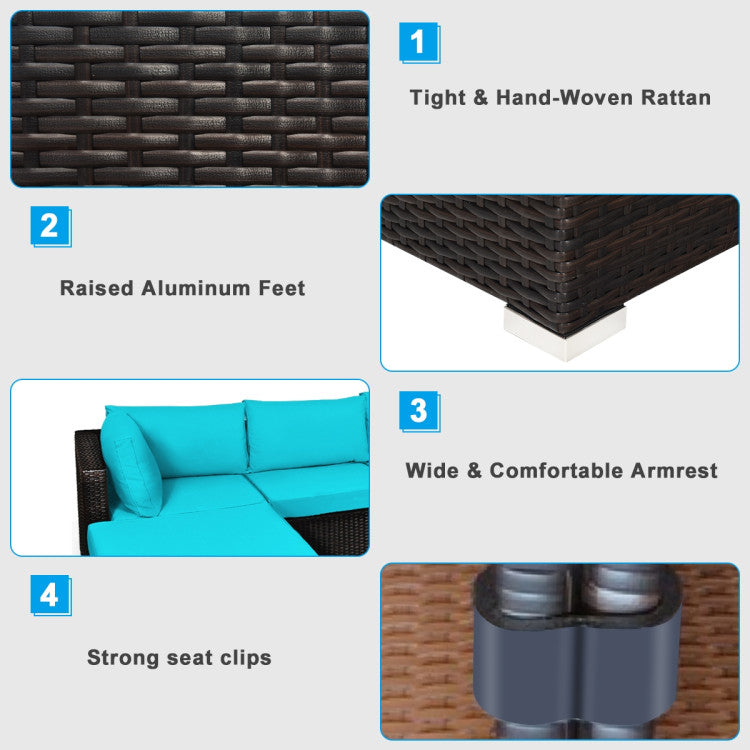 1

Tight & Hand-Woven Rattan

2

Raised Aluminum Feet

3

Wide & Comfortable Armrest

4

Strong seat clips