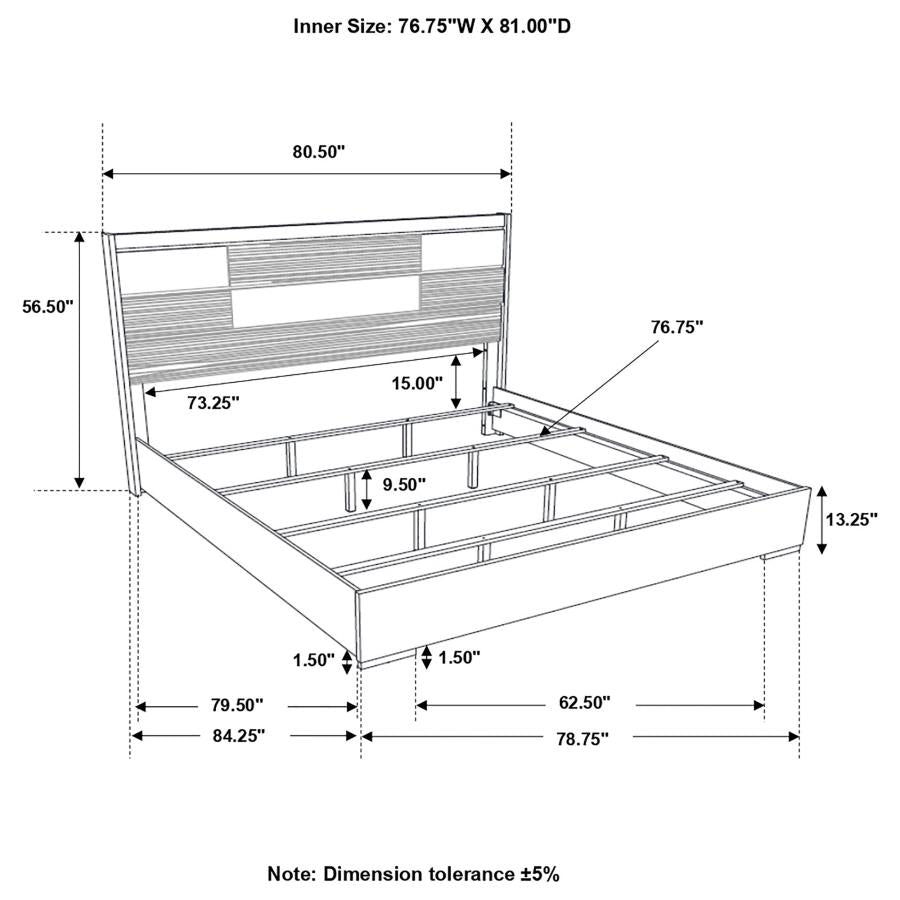 Inner Size: 76.75"W X 81.00"D

80.50"

56.50"

76.75"

15.00"

73.25"

9.50"

13.25"

1.50"

1.50"

79.50"

62.50"

84.25"

78.75"

Note: Dimension tolerance ±5%