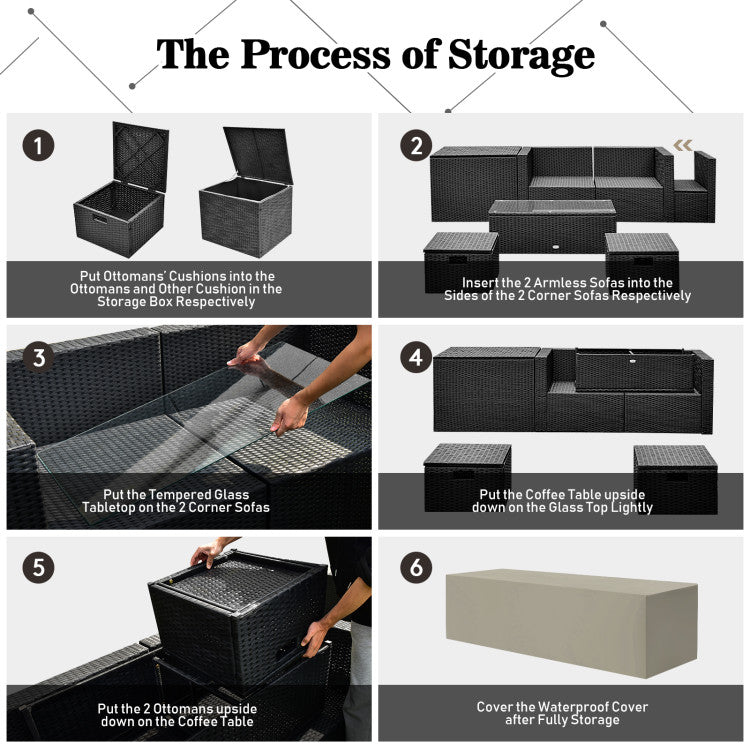 The Process of Storage

1

Put Ottomans' Cushions into the Ottomans and Other Cushion in the Storage Box Respectively

2

Insert the 2 Armless Sofas into the Sides of the 2 Corner Sofas Respectively

3

Put the Tempered Glass Tabletop on the 2 Corner Sofas

4

Put the Coffee Table upside down on the Glass Top Lightly

5

Put the 2 Ottomans upside down on the Coffee Table

6

Cover the Waterproof Cover after Fully Storage