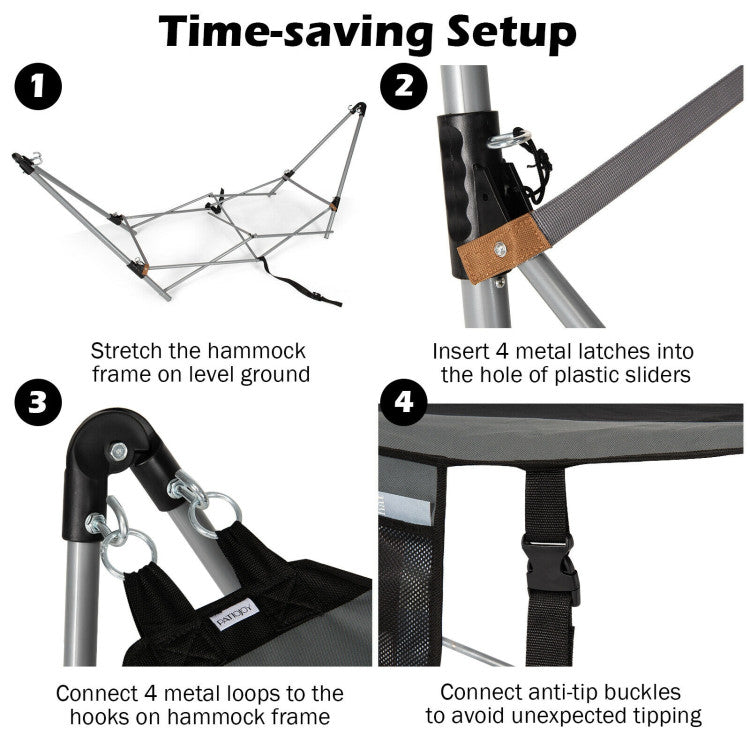 Time-saving Setup

1

Stretch the hammock frame on level ground

2

Insert 4 metal latches into the hole of plastic sliders

3

PATIOJOY

Connect 4 metal loops to the hooks on hammock frame

4

Connect anti-tip buckles to avoid unexpected tipping