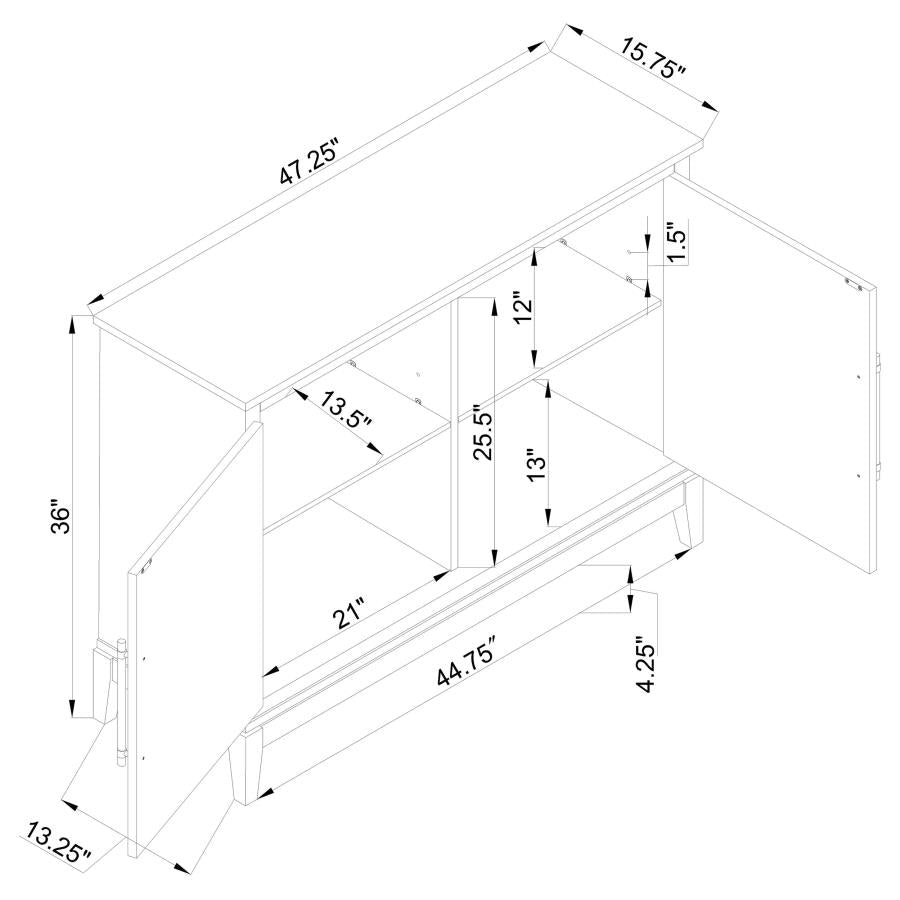 15.75"

47.25"

1.5"

12"

13.5"

25.5"

13"

36"

21"

44.75"

4.25"

13.25"