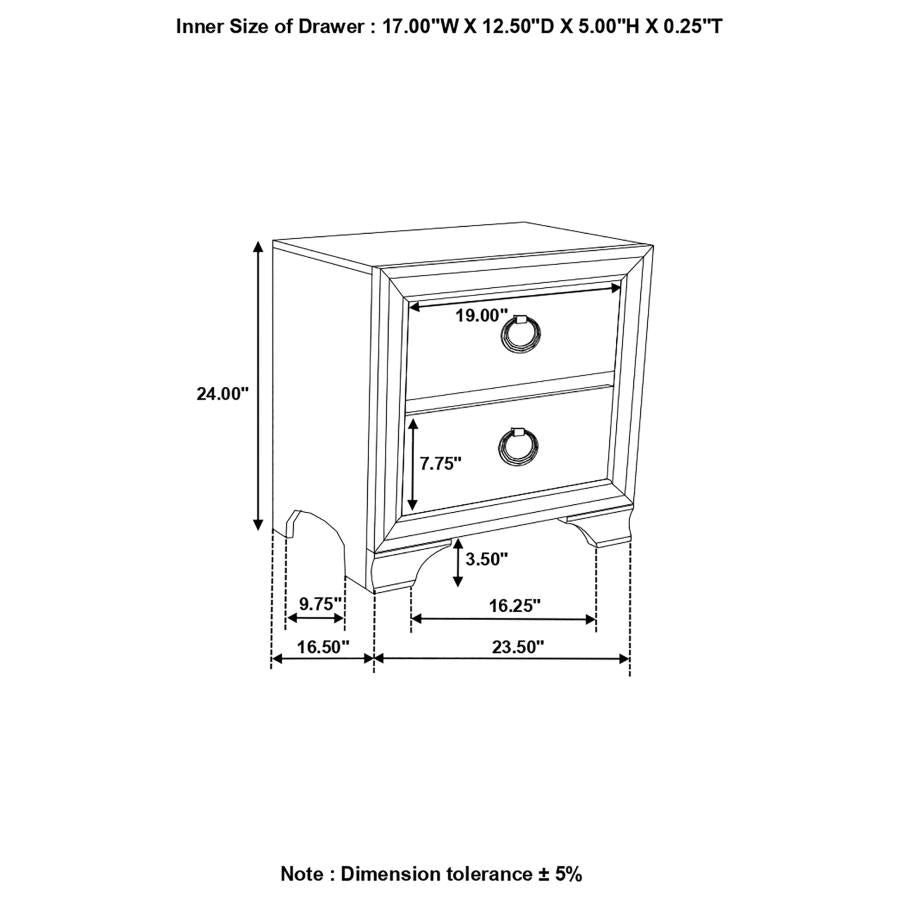 Inner Size of Drawer : 17.00"W X 12.50"D X 5.00"H X 0.25"T

19.00"

24.00"

7.75"

3.50"

9.75"

16.25"

16.50"

23.50"

Note : Dimension tolerance ± 5%