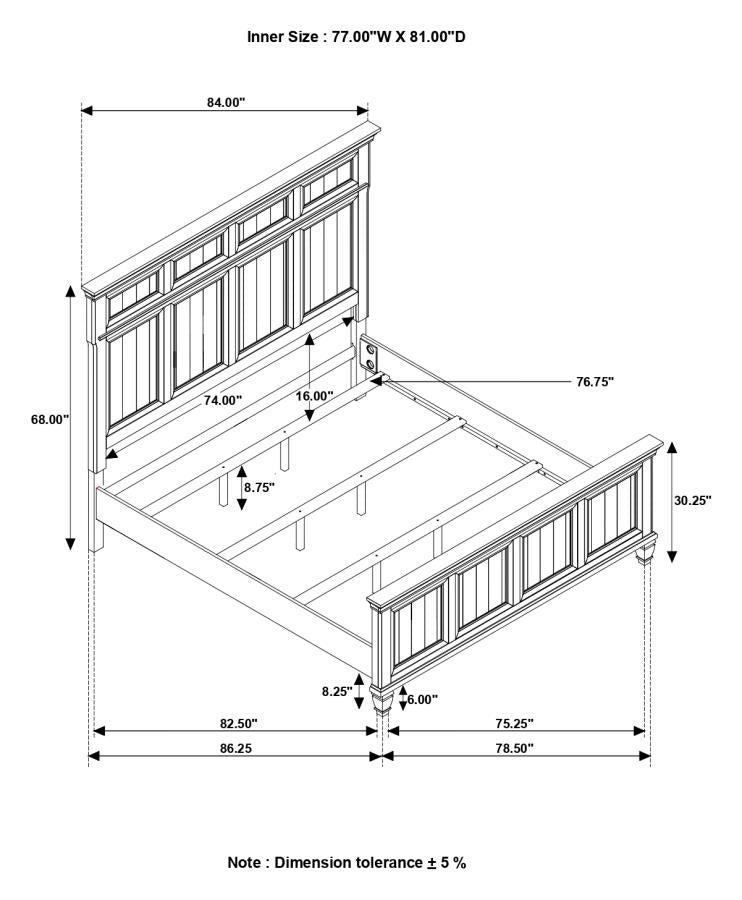 Inner Size : 77.00"W X 81.00"D

84.00"

68.00"

74.00"

16.00"

76.75"

8.75"

30.25"

8.25"

6.00"

82.50"

75.25"

86.25

78.50"

Note : Dimension tolerance ± 5 %